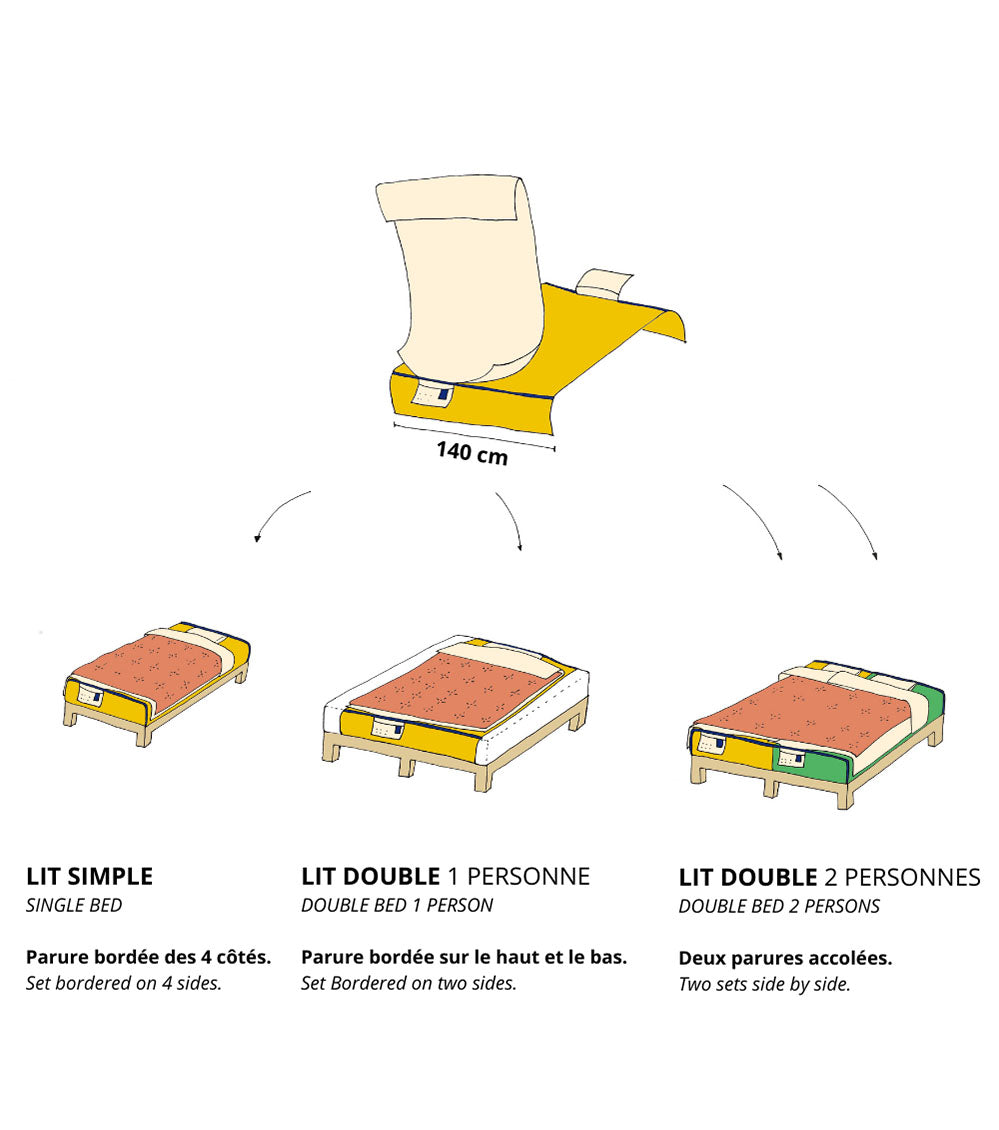 140 cm

LIT SIMPLE
SINGLE BED

Parure bordée des 4 côtés.
Set bordered on 4 sides.

LIT DOUBLE 1 PERSONNE
DOUBLE BED 1 PERSON

Parure bordée sur le haut et le bas.
Set Bordered on two sides.

LIT DOUBLE 2 PERSONNES
DOUBLE BED 2 PERSONS

Deux parures accolées.
Two sets side by side.